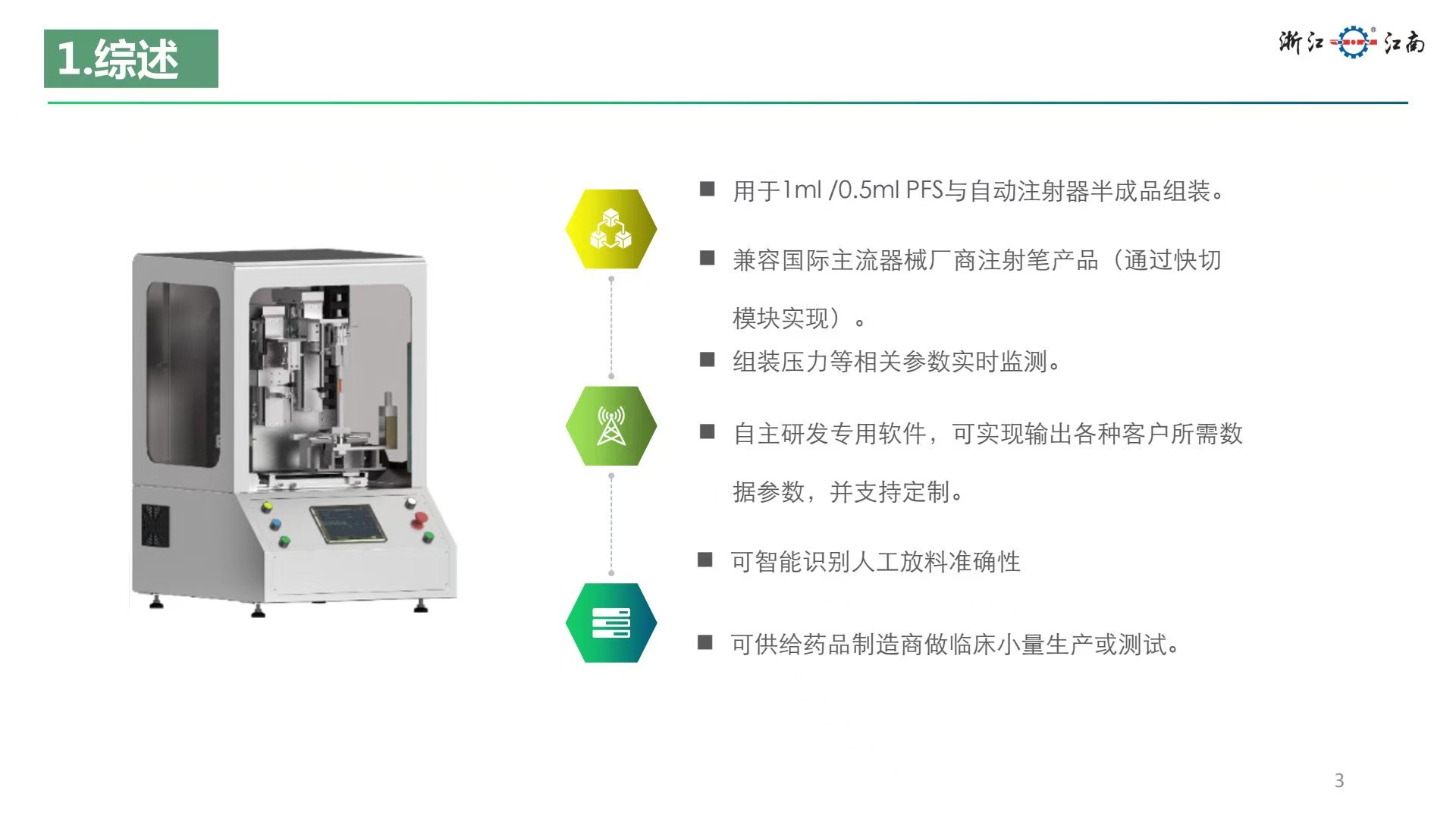 1.综述

浙江 江南

■ 用于1ml /0.5ml PFS与自动注射器半成品组装。

■ 兼容国际主流器械厂商注射笔产品（通过快切模块实现）。

■ 组装压力等相关参数实时监测。

■ 自主研发专用软件，可实现输出各种客户所需数据参数，并支持定制。

■ 可智能识别人工放料准确性

■ 可供给药品制造商做临床小量生产或测试。

3